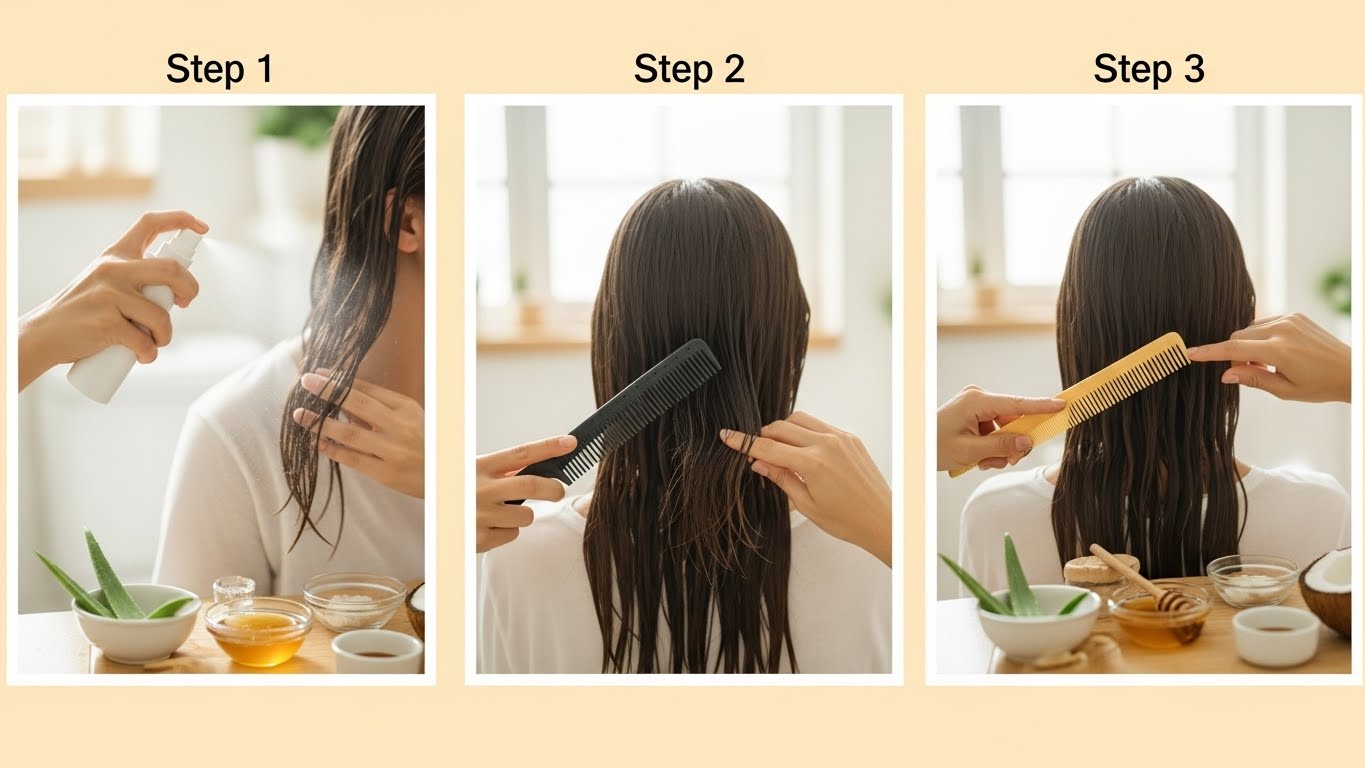 Step 1

Step 2

Step 3